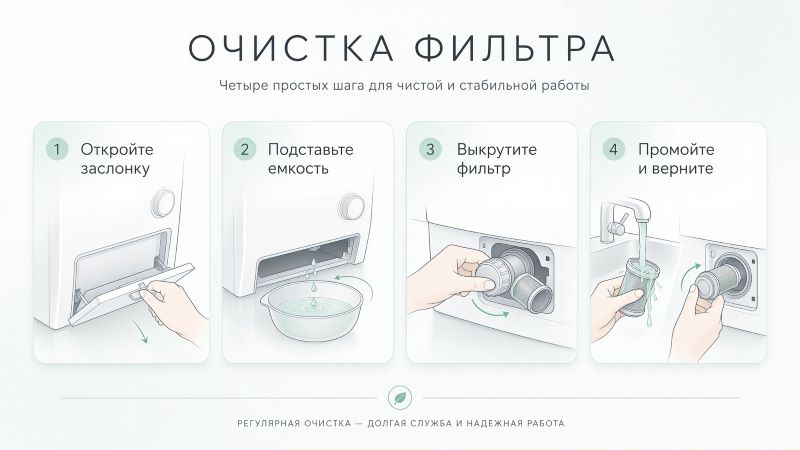 ОЧИСТКА ФИЛЬТРА

Четыре простых шага для чистой и стабильной работы

1 Откройте заслонку

2 Подставьте емкость

3 Выкрутите фильтр

4 Промойте и верните

РЕГУЛЯРНАЯ ОЧИСТКА — ДОЛГАЯ СЛУЖБА И НАДЕЖНАЯ РАБОТА